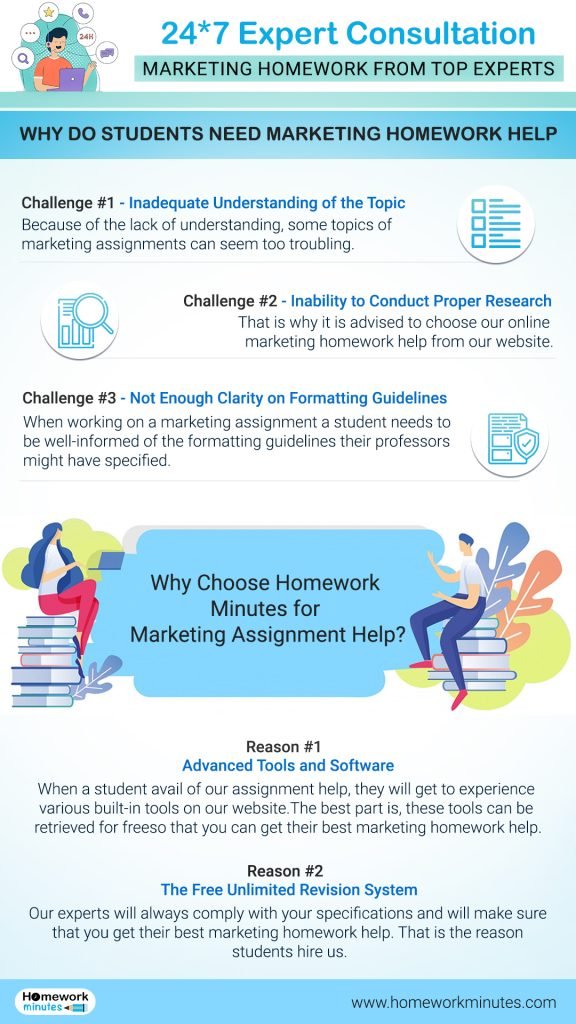 24H

24*7 Expert Consultation

MARKETING HOMEWORK FROM TOP EXPERTS

WHY DO STUDENTS NEED MARKETING HOMEWORK HELP

Challenge #1 - Inadequate Understanding of the Topic
Because of the lack of understanding, some topics of marketing assignments can seem too troubling.

Challenge #2 - Inability to Conduct Proper Research
That is why it is advised to choose our online marketing homework help from our website.

Challenge #3 - Not Enough Clarity on Formatting Guidelines
When working on a marketing assignment a student needs to be well-informed of the formatting guidelines their professors might have specified.

Why Choose Homework Minutes for Marketing Assignment Help?

Reason #1
Advanced Tools and Software
When a student avail of our assignment help, they will get to experience various built-in tools on our website.The best part is, these tools can be retrieved for freeso that you can get their best marketing homework help.

Reason #2
The Free Unlimited Revision System
Our experts will always comply with your specifications and will make sure that you get their best marketing homework help. That is the reason students hire us.

Homework minutes

www.homeworkminutes.com