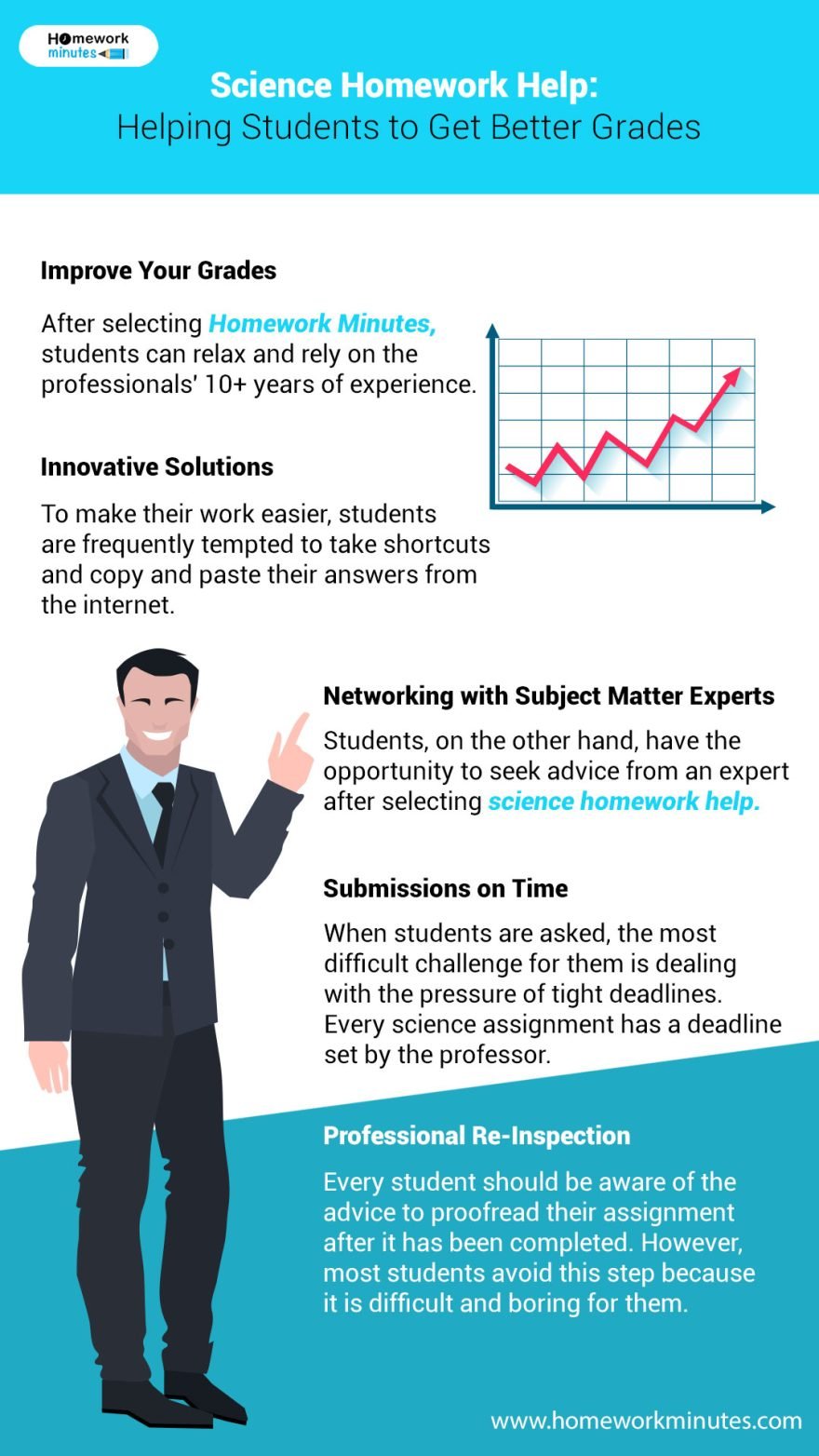 Homework minutes

Science Homework Help:
Helping Students to Get Better Grades

Improve Your Grades

After selecting Homework Minutes, students can relax and rely on the professionals' 10+ years of experience.

Innovative Solutions

To make their work easier, students are frequently tempted to take shortcuts and copy and paste their answers from the internet.

Networking with Subject Matter Experts

Students, on the other hand, have the opportunity to seek advice from an expert after selecting science homework help.

Submissions on Time

When students are asked, the most difficult challenge for them is dealing with the pressure of tight deadlines. Every science assignment has a deadline set by the professor.

Professional Re-Inspection

Every student should be aware of the advice to proofread their assignment after it has been completed. However, most students avoid this step because it is difficult and boring for them.

www.homeworkminutes.com