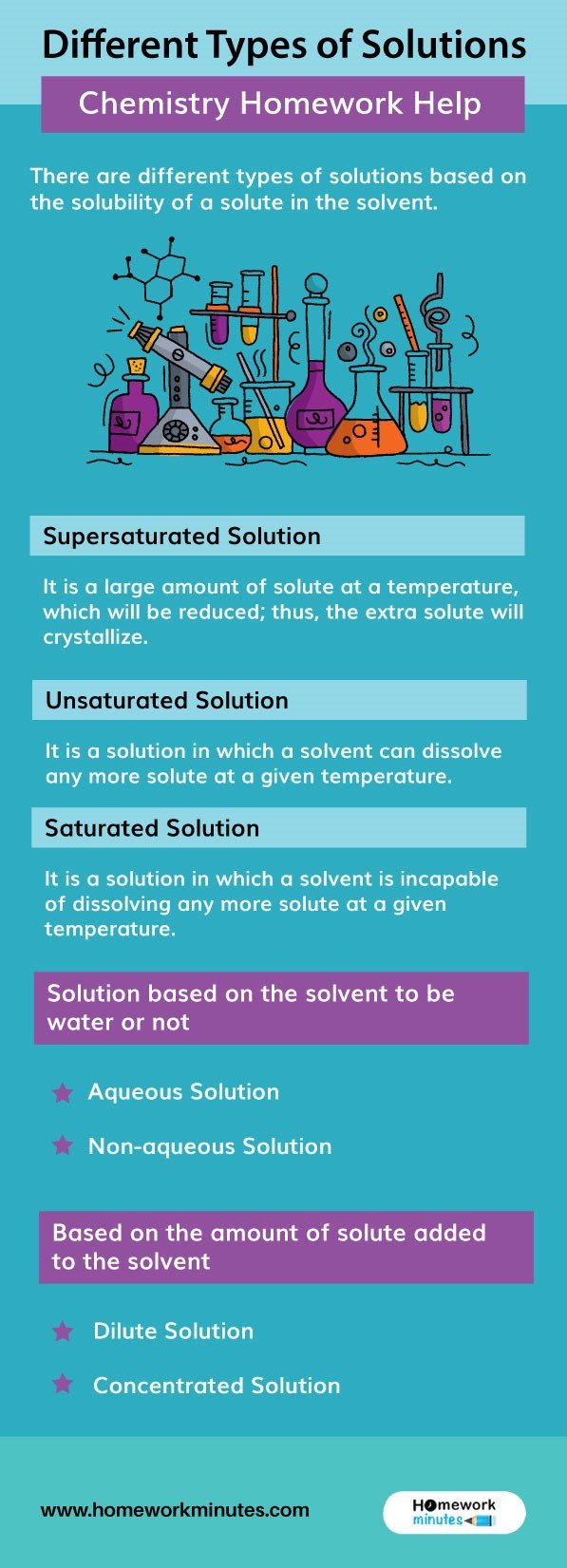 Different Types of Solutions

Chemistry Homework Help

There are different types of solutions based on the solubility of a solute in the solvent.

Supersaturated Solution

It is a large amount of solute at a temperature, which will be reduced; thus, the extra solute will crystallize.

Unsaturated Solution

It is a solution in which a solvent can dissolve any more solute at a given temperature.

Saturated Solution

It is a solution in which a solvent is incapable of dissolving any more solute at a given temperature.

Solution based on the solvent to be water or not

Aqueous Solution

Non-aqueous Solution

Based on the amount of solute added to the solvent

Dilute Solution

Concentrated Solution

www.homeworkminutes.com

Homework minutes