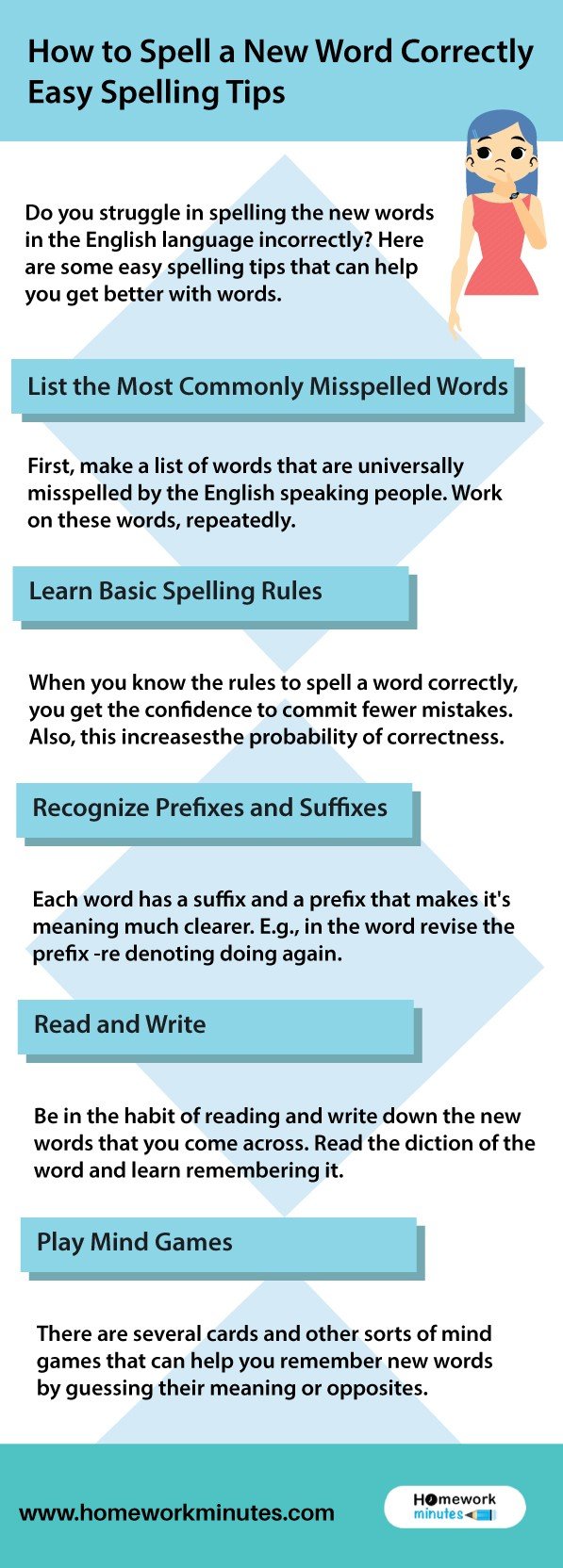 How to Spell a New Word Correctly
Easy Spelling Tips

Do you struggle in spelling the new words in the English language incorrectly? Here are some easy spelling tips that can help you get better with words.

List the Most Commonly Misspelled Words

First, make a list of words that are universally misspelled by the English speaking people. Work on these words, repeatedly.

Learn Basic Spelling Rules

When you know the rules to spell a word correctly, you get the confidence to commit fewer mistakes. Also, this increasesthe probability of correctness.

Recognize Prefixes and Suffixes

Each word has a suffix and a prefix that makes it's meaning much clearer. E.g., in the word revise the prefix -re denoting doing again.

Read and Write

Be in the habit of reading and write down the new words that you come across. Read the diction of the word and learn remembering it.

Play Mind Games

There are several cards and other sorts of mind games that can help you remember new words by guessing their meaning or opposites.

www.homeworkminutes.com

Homework minutes