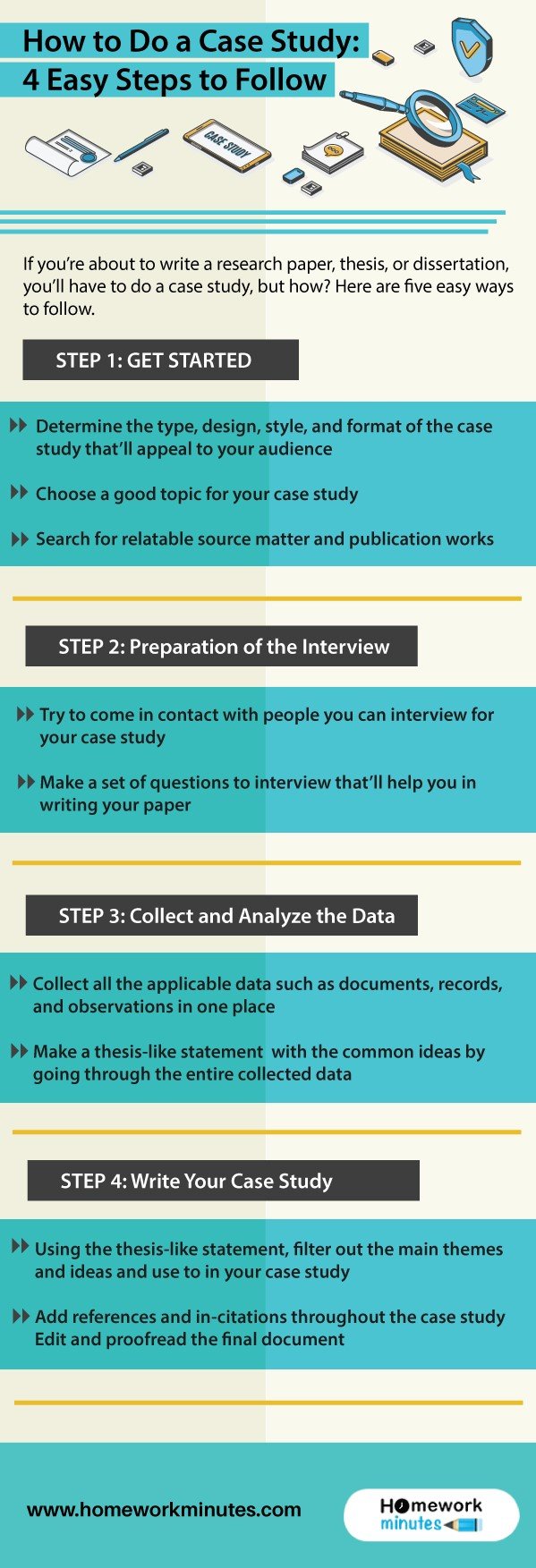 How to Do a Case Study:
4 Easy Steps to Follow

CASE STUDY

If you're about to write a research paper, thesis, or dissertation, you'll have to do a case study, but how? Here are five easy ways to follow.

STEP 1: GET STARTED

Determine the type, design, style, and format of the case study that'll appeal to your audience

Choose a good topic for your case study

Search for relatable source matter and publication works

STEP 2: Preparation of the Interview

Try to come in contact with people you can interview for your case study

Make a set of questions to interview that'll help you in writing your paper

STEP 3: Collect and Analyze the Data

Collect all the applicable data such as documents, records, and observations in one place

Make a thesis-like statement with the common ideas by going through the entire collected data

STEP 4: Write Your Case Study

Using the thesis-like statement, filter out the main themes and ideas and use to in your case study

Add references and in-citations throughout the case study Edit and proofread the final document

www.homeworkminutes.com

Homework minutes