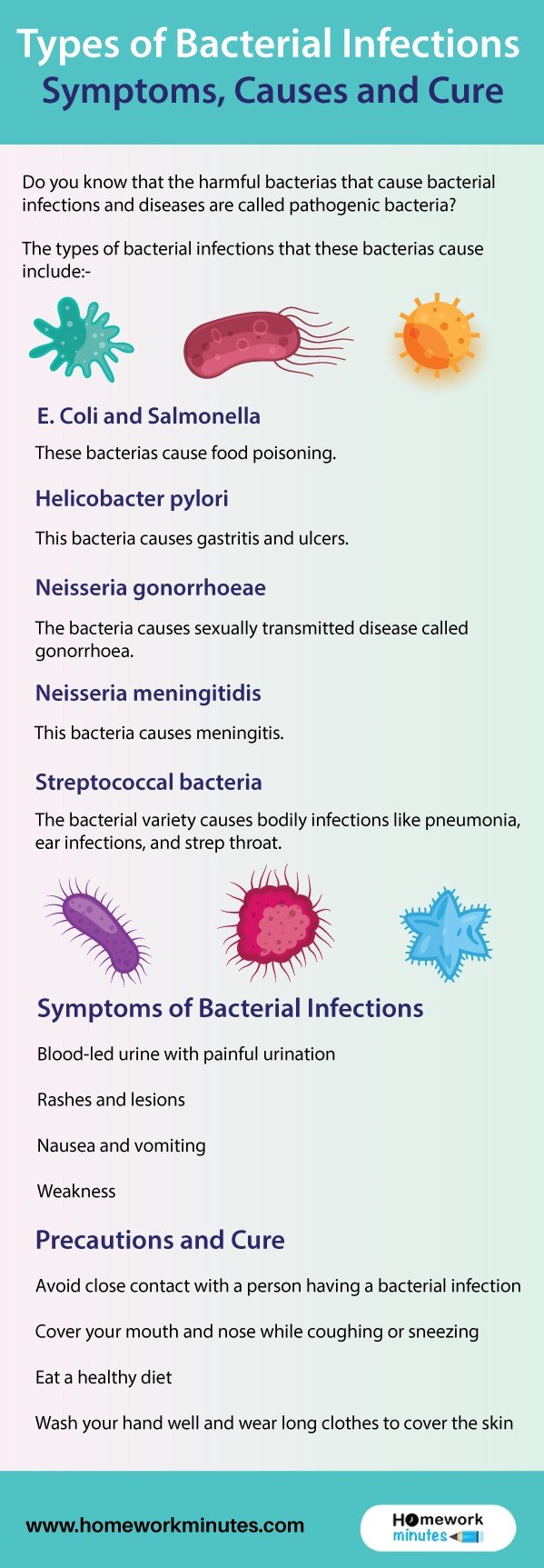 Types of Bacterial Infections
Symptoms, Causes and Cure

Do you know that the harmful bacterias that cause bacterial infections and diseases are called pathogenic bacteria?

The types of bacterial infections that these bacterias cause include:-

E. Coli and Salmonella

These bacterias cause food poisoning.

Helicobacter pylori

This bacteria causes gastritis and ulcers.

Neisseria gonorrhoeae

The bacteria causes sexually transmitted disease called gonorrhoea.

Neisseria meningitidis

This bacteria causes meningitis.

Streptococcal bacteria

The bacterial variety causes bodily infections like pneumonia, ear infections, and strep throat.

Symptoms of Bacterial Infections

Blood-led urine with painful urination

Rashes and lesions

Nausea and vomiting

Weakness

Precautions and Cure

Avoid close contact with a person having a bacterial infection

Cover your mouth and nose while coughing or sneezing

Eat a healthy diet

Wash your hand well and wear long clothes to cover the skin

www.homeworkminutes.com

Homework minutes