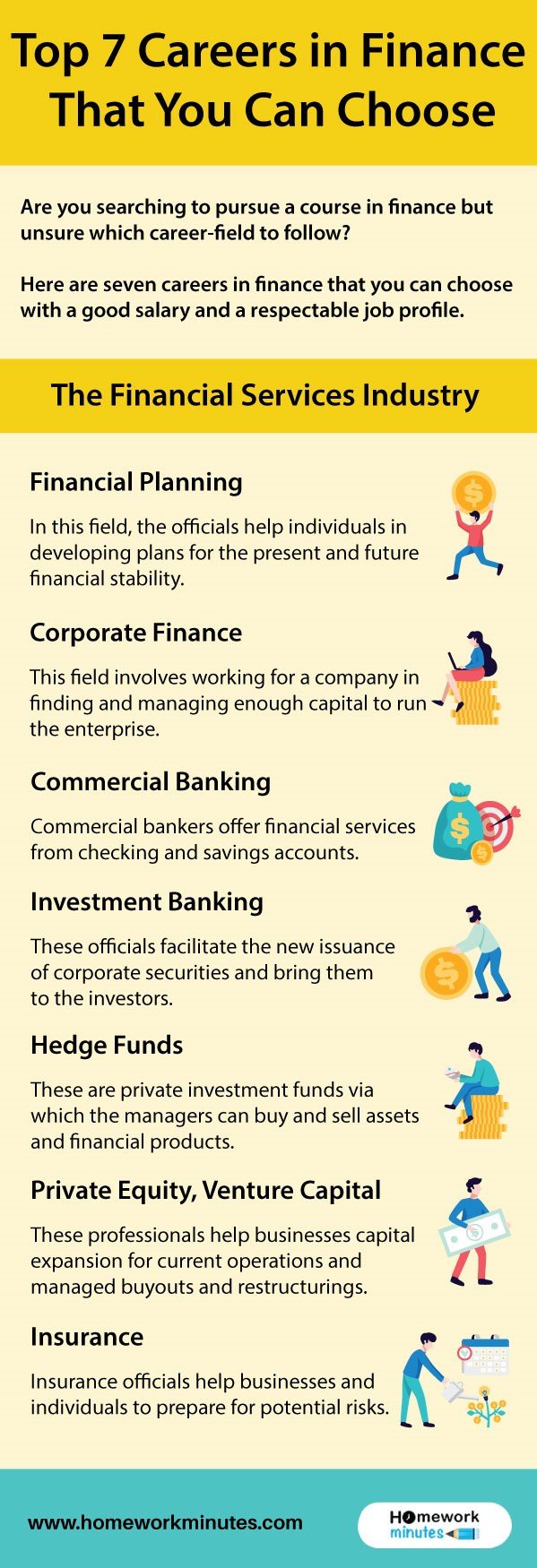 Top 7 Careers in Finance That You Can Choose

Are you searching to pursue a course in finance but unsure which career-field to follow?

Here are seven careers in finance that you can choose with a good salary and a respectable job profile.

The Financial Services Industry

Financial Planning

In this field, the officials help individuals in developing plans for the present and future financial stability.

Corporate Finance

This field involves working for a company in finding and managing enough capital to run the enterprise.

Commercial Banking

Commercial bankers offer financial services from checking and savings accounts.

Investment Banking

These officials facilitate the new issuance of corporate securities and bring them to the investors.

Hedge Funds

These are private investment funds via which the managers can buy and sell assets and financial products.

Private Equity, Venture Capital

These professionals help businesses capital expansion for current operations and managed buyouts and restructurings.

Insurance

Insurance officials help businesses and individuals to prepare for potential risks.

www.homeworkminutes.com

Homework minutes