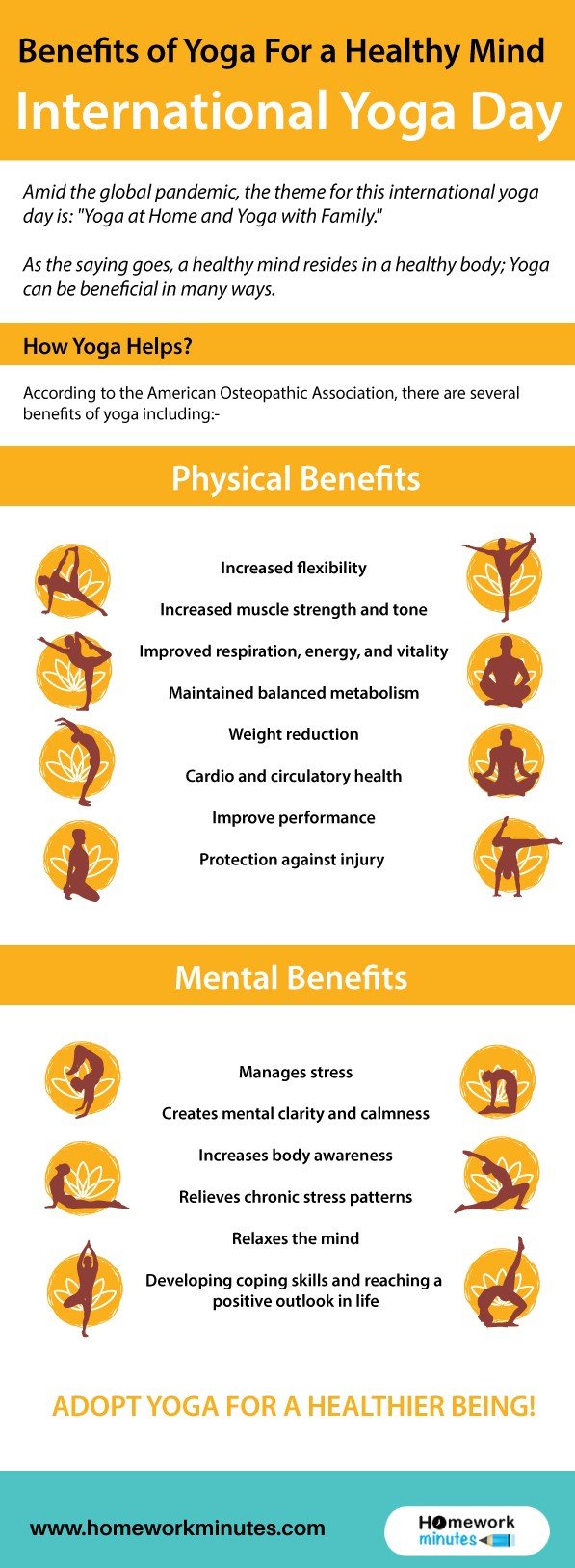 Benefits of Yoga For a Healthy Mind

International Yoga Day

Amid the global pandemic, the theme for this international yoga day is: "Yoga at Home and Yoga with Family."

As the saying goes, a healthy mind resides in a healthy body; Yoga can be beneficial in many ways.

How Yoga Helps?

According to the American Osteopathic Association, there are several benefits of yoga including:-

Physical Benefits

Increased flexibility

Increased muscle strength and tone

Improved respiration, energy, and vitality

Maintained balanced metabolism

Weight reduction

Cardio and circulatory health

Improve performance

Protection against injury

Mental Benefits

Manages stress

Creates mental clarity and calmness

Increases body awareness

Relieves chronic stress patterns

Relaxes the mind

Developing coping skills and reaching a positive outlook in life

ADOPT YOGA FOR A HEALTHIER BEING!

www.homeworkminutes.com

Homework minutes