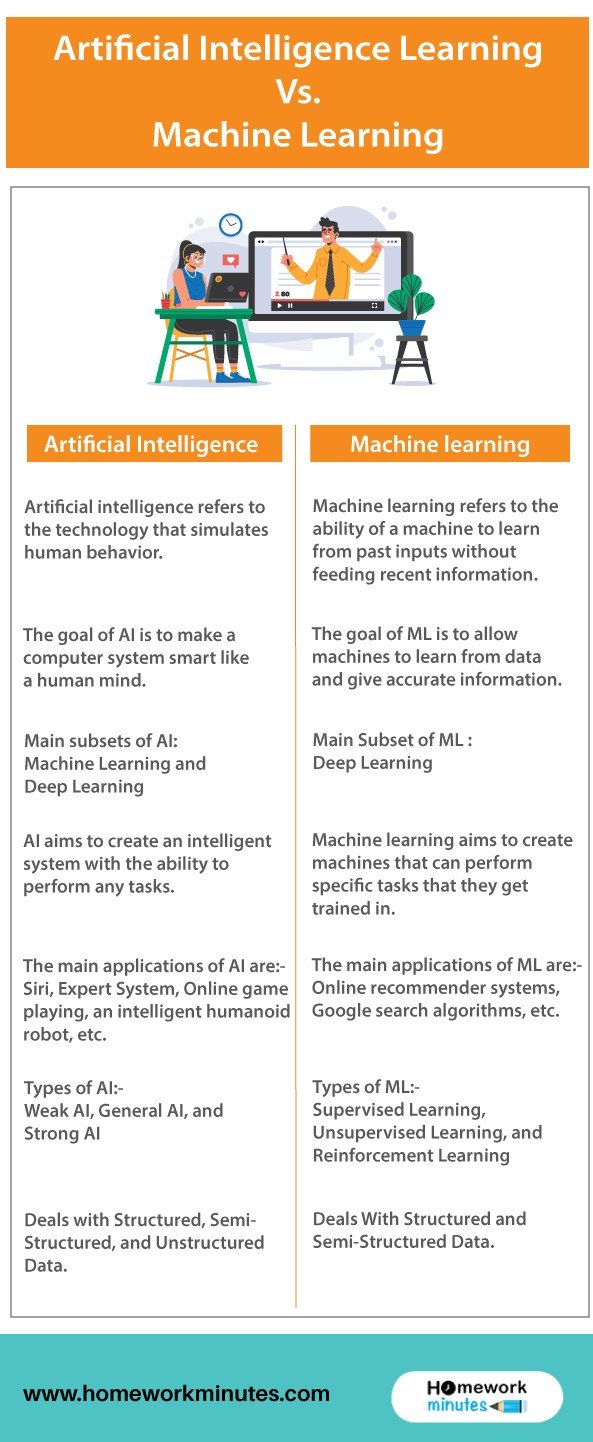 Artificial Intelligence Learning Vs. Machine Learning

Artificial Intelligence

Artificial intelligence refers to the technology that simulates human behavior.

The goal of AI is to make a computer system smart like a human mind.

Main subsets of AI: Machine Learning and Deep Learning

AI aims to create an intelligent system with the ability to perform any tasks.

The main applications of AI are:- Siri, Expert System, Online game playing, an intelligent humanoid robot, etc.

Types of AI:- Weak AI, General AI, and Strong AI

Deals with Structured, Semi-Structured, and Unstructured Data.

Machine learning

Machine learning refers to the ability of a machine to learn from past inputs without feeding recent information.

The goal of ML is to allow machines to learn from data and give accurate information.

Main Subset of ML : Deep Learning

Machine learning aims to create machines that can perform specific tasks that they get trained in.

The main applications of ML are:- Online recommender systems, Google search algorithms, etc.

Types of ML:- Supervised Learning, Unsupervised Learning, and Reinforcement Learning

Deals With Structured and Semi-Structured Data.

www.homeworkminutes.com

Homework minutes