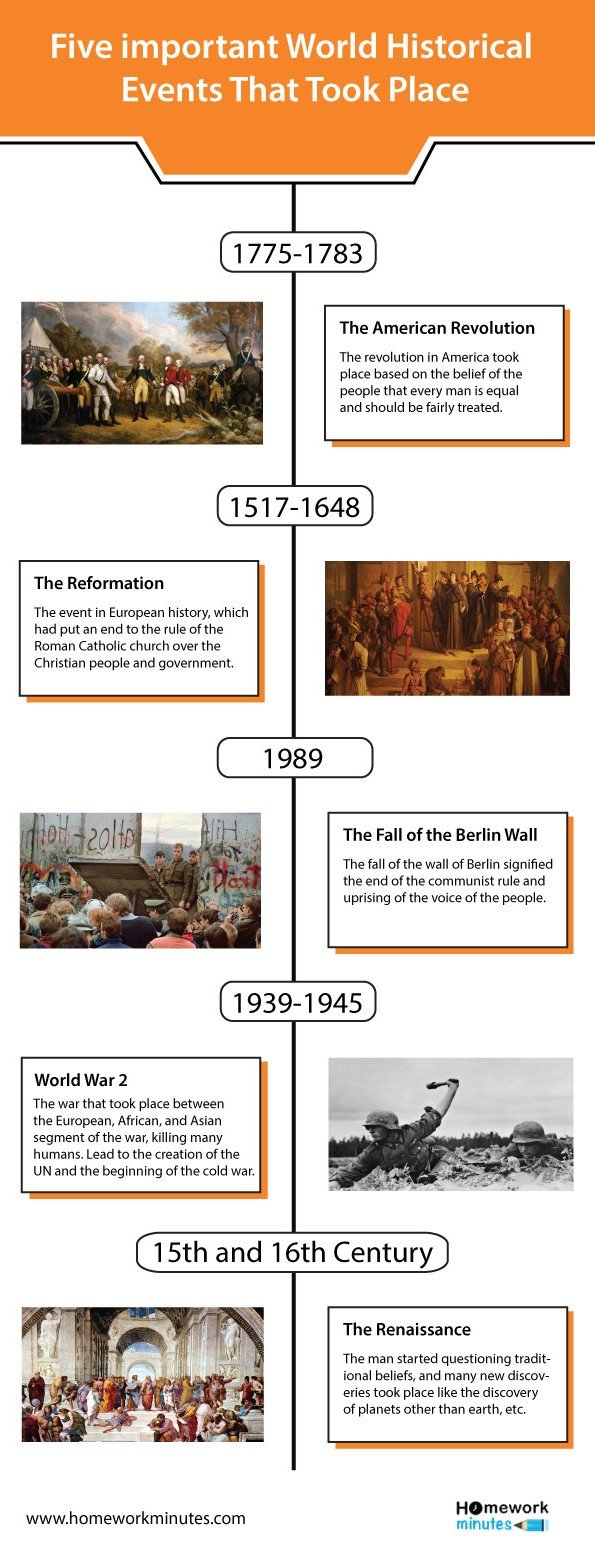 Five important World Historical Events That Took Place

1775-1783

The American Revolution

The revolution in America took place based on the belief of the people that every man is equal and should be fairly treated.

1517-1648

The Reformation

The event in European history, which had put an end to the rule of the Roman Catholic church over the Christian people and government.

1989

The Fall of the Berlin Wall

The fall of the wall of Berlin signified the end of the communist rule and uprising of the voice of the people.

1939-1945

World War 2

The war that took place between the European, African, and Asian segment of the war, killing many humans. Lead to the creation of the UN and the beginning of the cold war.

15th and 16th Century

The Renaissance

The man started questioning traditional beliefs, and many new discoveries took place like the discovery of planets other than earth, etc.

www.homeworkminutes.com

Homework minutes