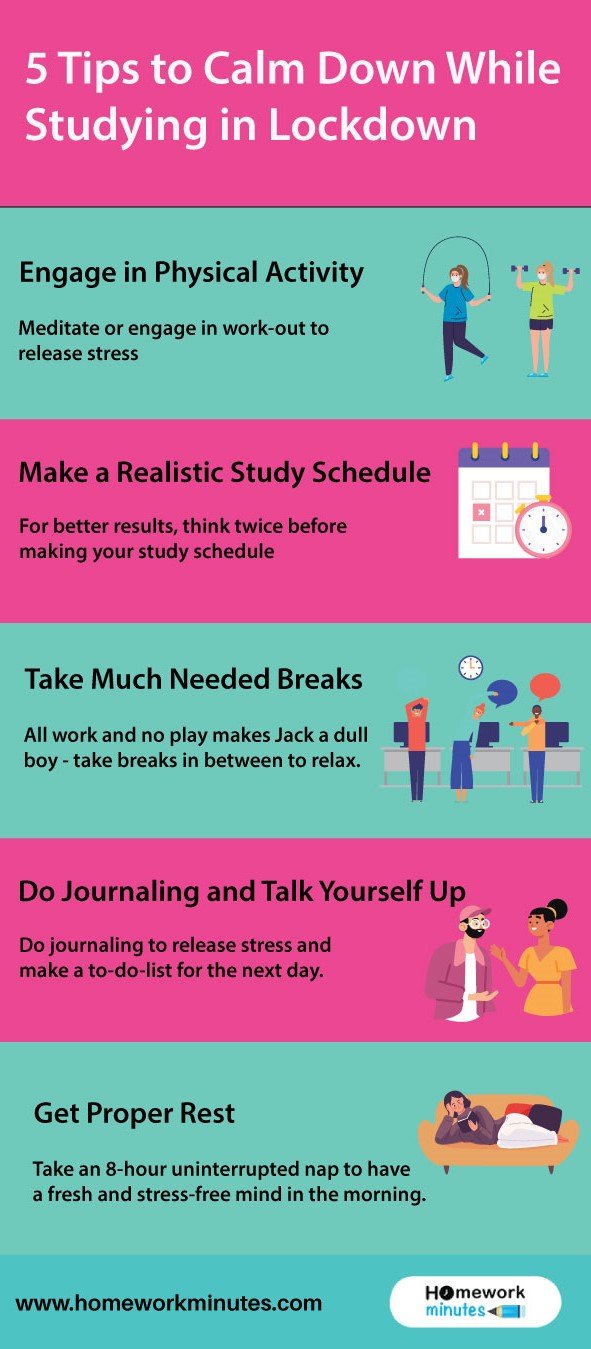 5 Tips to Calm Down While Studying in Lockdown

Engage in Physical Activity

Meditate or engage in work-out to release stress

Make a Realistic Study Schedule

For better results, think twice before making your study schedule

Take Much Needed Breaks

All work and no play makes Jack a dull boy - take breaks in between to relax.

Do Journaling and Talk Yourself Up

Do journaling to release stress and make a to-do-list for the next day.

Get Proper Rest

Take an 8-hour uninterrupted nap to have a fresh and stress-free mind in the morning.

www.homeworkminutes.com

Homework minutes