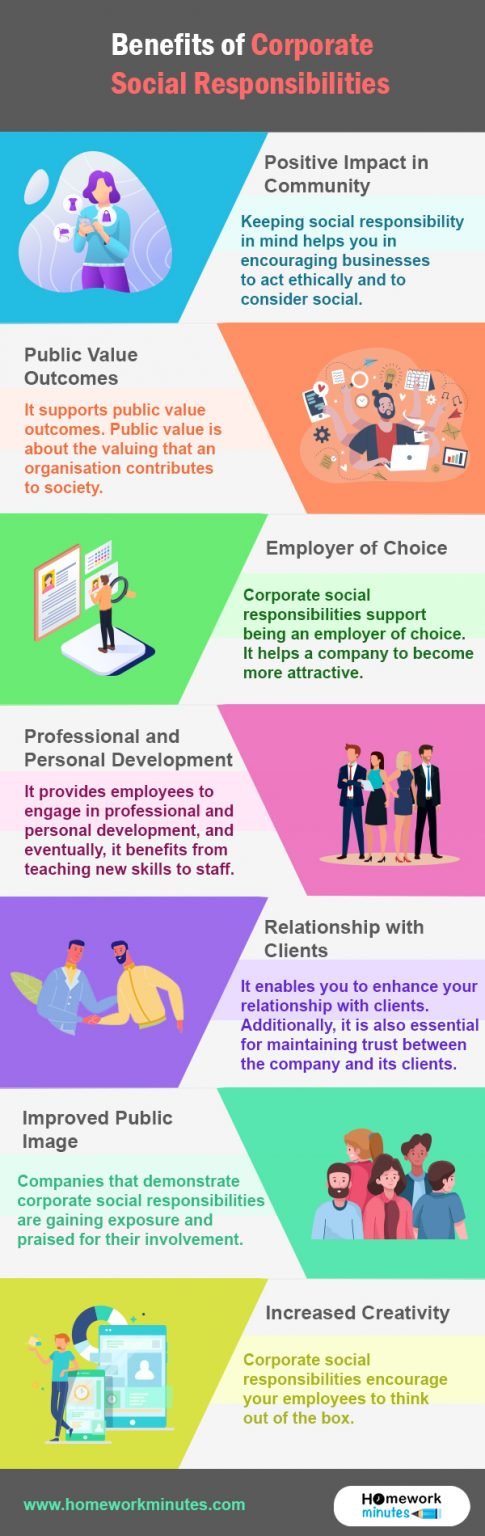 Benefits of Corporate Social Responsibilities

Positive Impact in Community

Keeping social responsibility in mind helps you in encouraging businesses to act ethically and to consider social.

Public Value Outcomes

It supports public value outcomes. Public value is about the valuing that an organisation contributes to society.

Employer of Choice

Corporate social responsibilities support being an employer of choice. It helps a company to become more attractive.

Professional and Personal Development

It provides employees to engage in professional and personal development, and eventually, it benefits from teaching new skills to staff.

Relationship with Clients

It enables you to enhance your relationship with clients. Additionally, it is also essential for maintaining trust between the company and its clients.

Improved Public Image

Companies that demonstrate corporate social responsibilities are gaining exposure and praised for their involvement.

Increased Creativity

Corporate social responsibilities encourage your employees to think out of the box.

www.homeworkminutes.com

Homework minutes