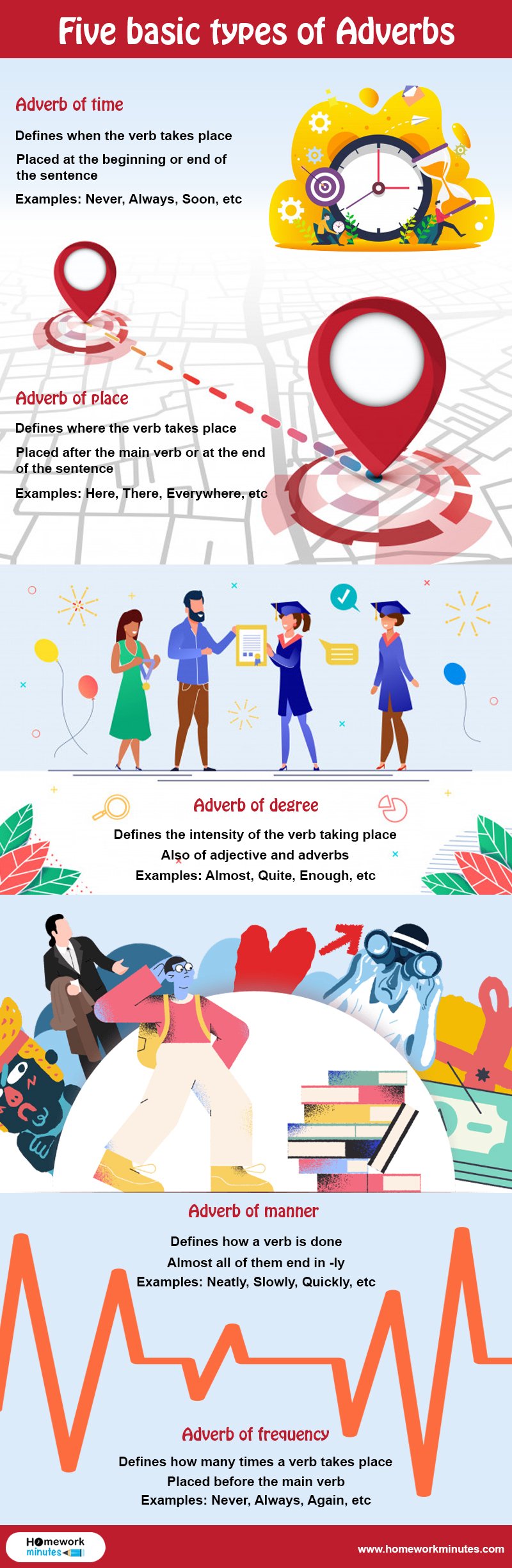 Five basic types of Adverbs

Adverb of time

Defines when the verb takes place

Placed at the beginning or end of the sentence

Examples: Never, Always, Soon, etc

Adverb of place

Defines where the verb takes place

Placed after the main verb or at the end of the sentence

Examples: Here, There, Everywhere, etc

Adverb of degree

Defines the intensity of the verb taking place

Also of adjective and adverbs

Examples: Almost, Quite, Enough, etc

Adverb of manner

Defines how a verb is done

Almost all of them end in -ly

Examples: Neatly, Slowly, Quickly, etc

Adverb of frequency

Defines how many times a verb takes place

Placed before the main verb

Examples: Never, Always, Again, etc

Homework minutes

www.homeworkminutes.com